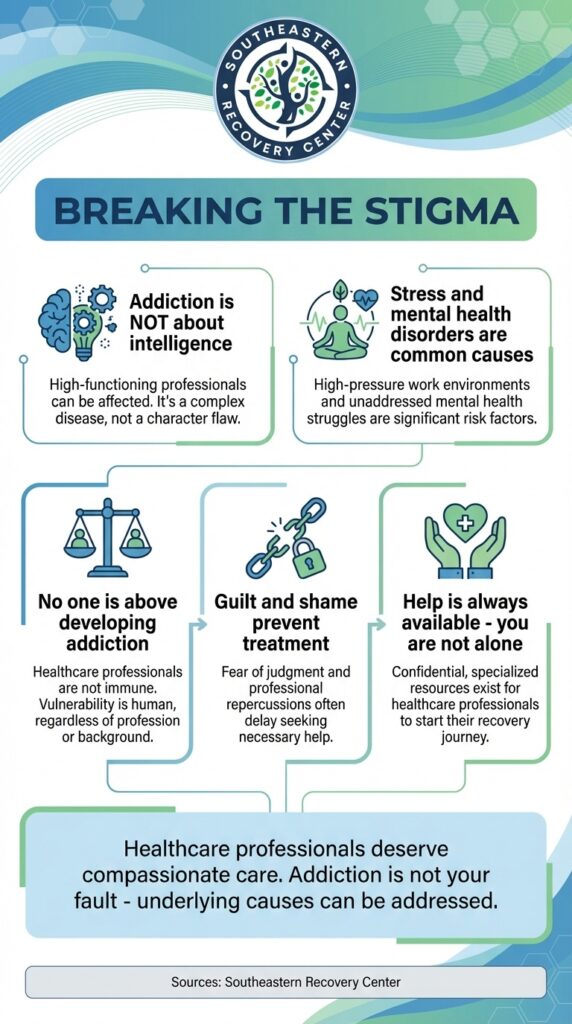 SOUTHEASTERN RECOVERY CENTER

BREAKING THE STIGMA

Addiction is NOT about intelligence

High-functioning professionals can be affected. It's a complex disease, not a character flaw.

Stress and mental health disorders are common causes

High-pressure work environments and unaddressed mental health struggles are significant risk factors.

No one is above developing addiction

Healthcare professionals are not immune. Vulnerability is human, regardless of profession or background.

Guilt and shame prevent treatment

Fear of judgment and professional repercussions often delay seeking necessary help.

Help is always available - you are not alone

Confidential, specialized resources exist for healthcare professionals to start their recovery journey.

Healthcare professionals deserve compassionate care. Addiction is not your fault - underlying causes can be addressed.

Sources: Southeastern Recovery Center