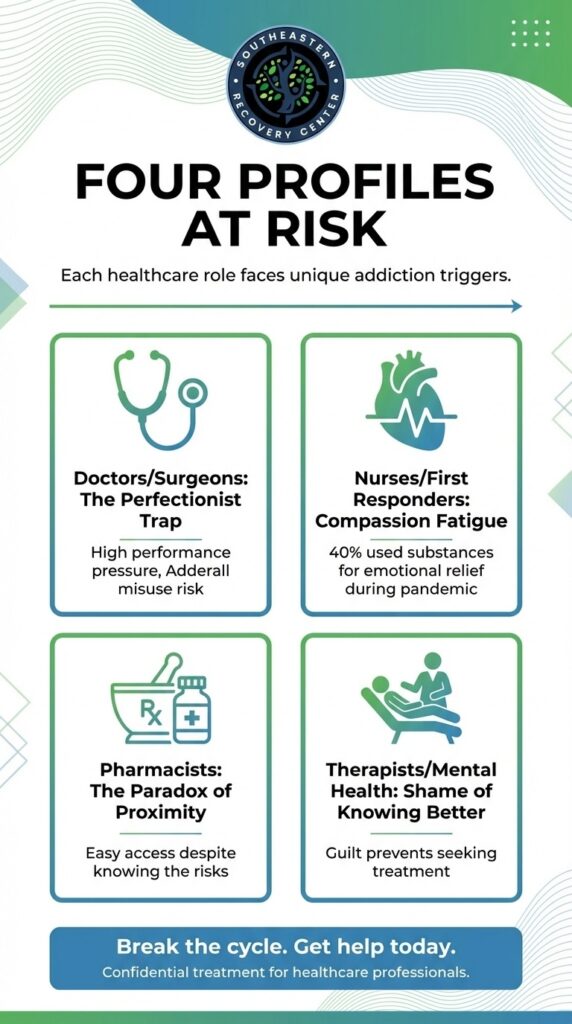 SOUTHEASTERN RECOVERY CENTER

FOUR PROFILES AT RISK

Each healthcare role faces unique addiction triggers.

Doctors/Surgeons: The Perfectionist Trap

High performance pressure, Adderall misuse risk

Nurses/First Responders: Compassion Fatigue

40% used substances for emotional relief during pandemic

Rx

Pharmacists: The Paradox of Proximity

Easy access despite knowing the risks

Therapists/Mental Health: Shame of Knowing Better

Guilt prevents seeking treatment

Break the cycle. Get help today.

Confidential treatment for healthcare professionals.