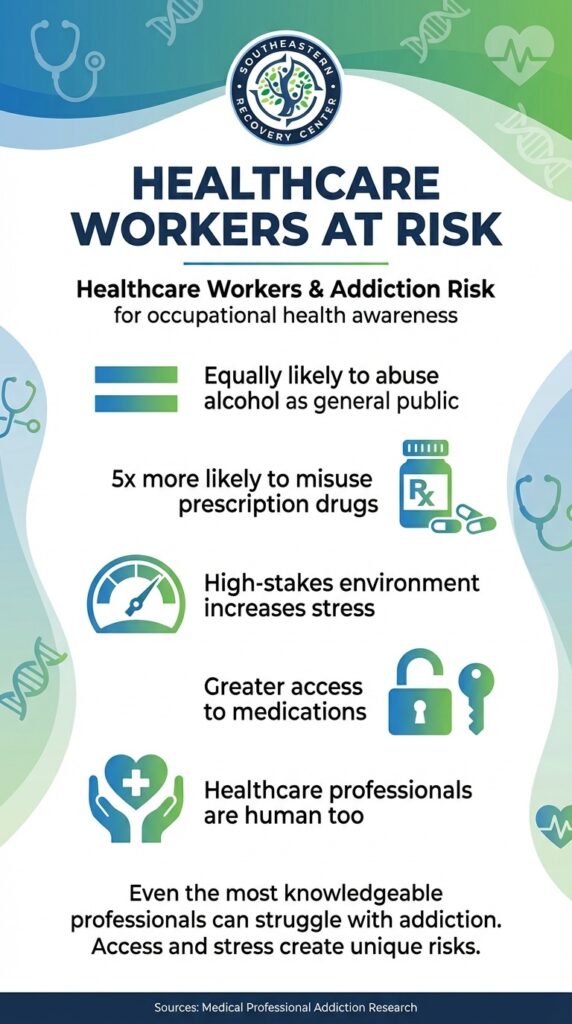 SOUTHEASTERN RECOVERY CENTER

HEALTHCARE WORKERS AT RISK

Healthcare Workers & Addiction Risk
for occupational health awareness

Equally likely to abuse alcohol as general public

5x more likely to misuse prescription drugs

Rx

High-stakes environment increases stress

Greater access to medications

Healthcare professionals are human too

Even the most knowledgeable professionals can struggle with addiction. Access and stress create unique risks.

Sources: Medical Professional Addiction Research