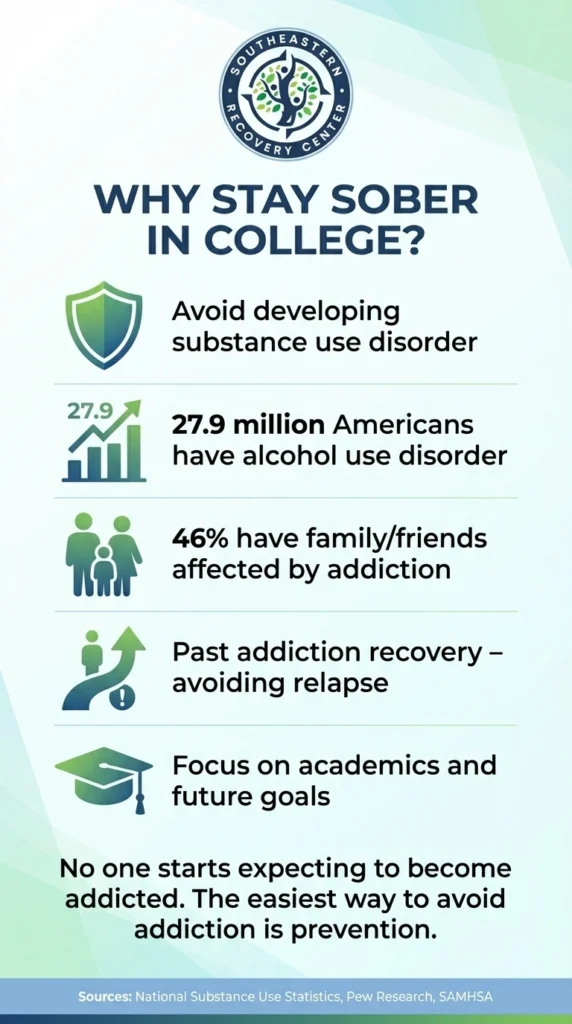 SOUTHEASTERN RECOVERY CENTER

WHY STAY SOBER IN COLLEGE?

Avoid developing substance use disorder

27.9

27.9 million Americans have alcohol use disorder

46% have family/friends affected by addiction

Past addiction recovery – avoiding relapse

Focus on academics and future goals

No one starts expecting to become addicted. The easiest way to avoid addiction is prevention.

Sources: National Substance Use Statistics, Pew Research, SAMHSA