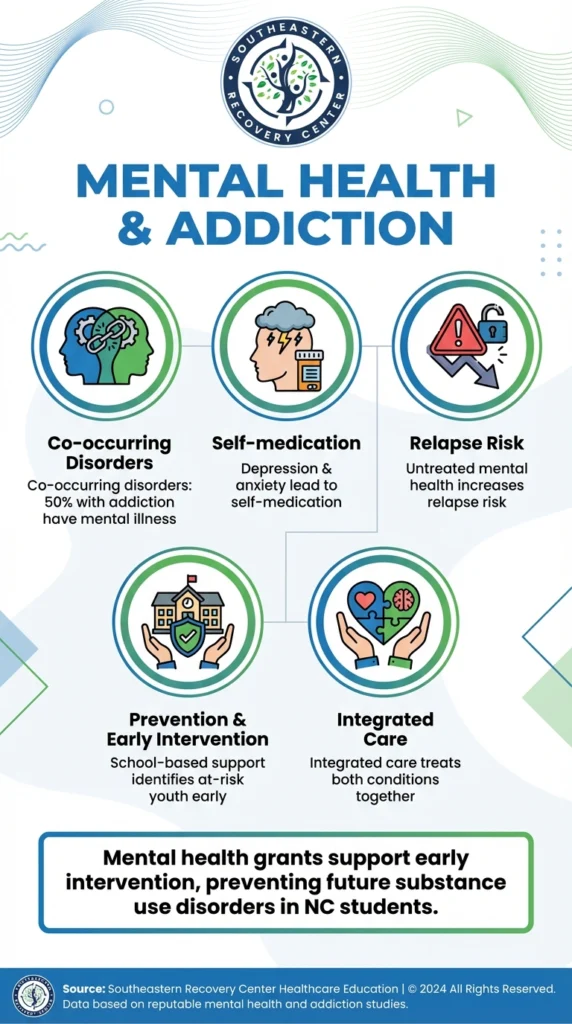 SOUTHEASTERN RECOVERY CENTER

MENTAL HEALTH & ADDICTION

Co-occurring Disorders
Co-occurring disorders: 50% with addiction have mental illness

Self-medication
Depression & anxiety lead to self-medication

Relapse Risk
Untreated mental health increases relapse risk

Prevention & Early Intervention
School-based support identifies at-risk youth early

Integrated Care
Integrated care treats both conditions together

Mental health grants support early intervention, preventing future substance use disorders in NC students.

Source: Southeastern Recovery Center Healthcare Education | © 2024 All Rights Reserved. Data based on reputable mental health and addiction studies.