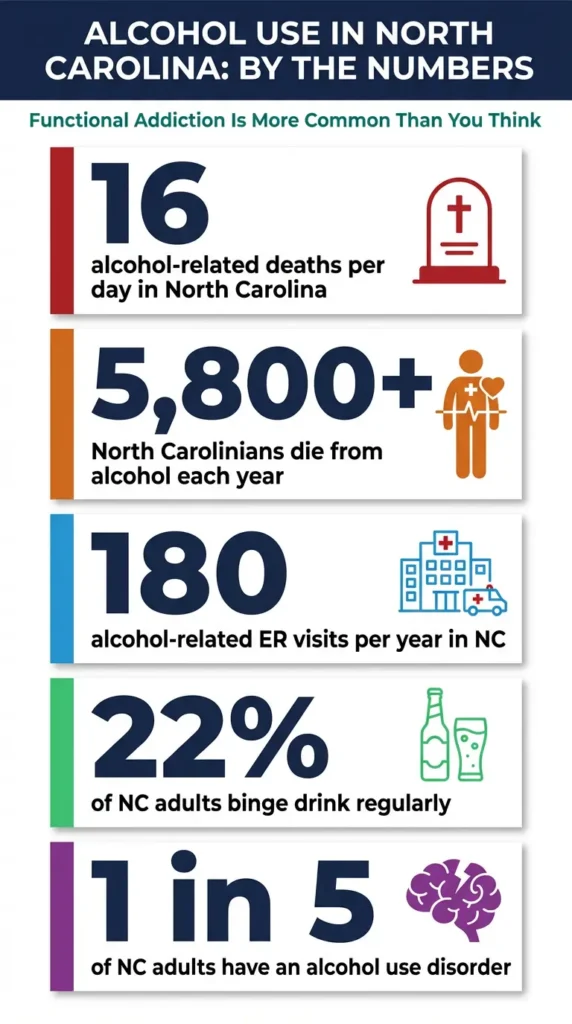 ALCOHOL USE IN NORTH CAROLINA: BY THE NUMBERS

Functional Addiction Is More Common Than You Think

16
alcohol-related deaths per day in North Carolina

5,800+
North Carolinians die from alcohol each year

180
alcohol-related ER visits per year in NC

22%
of NC adults binge drink regularly

1 in 5
of NC adults have an alcohol use disorder