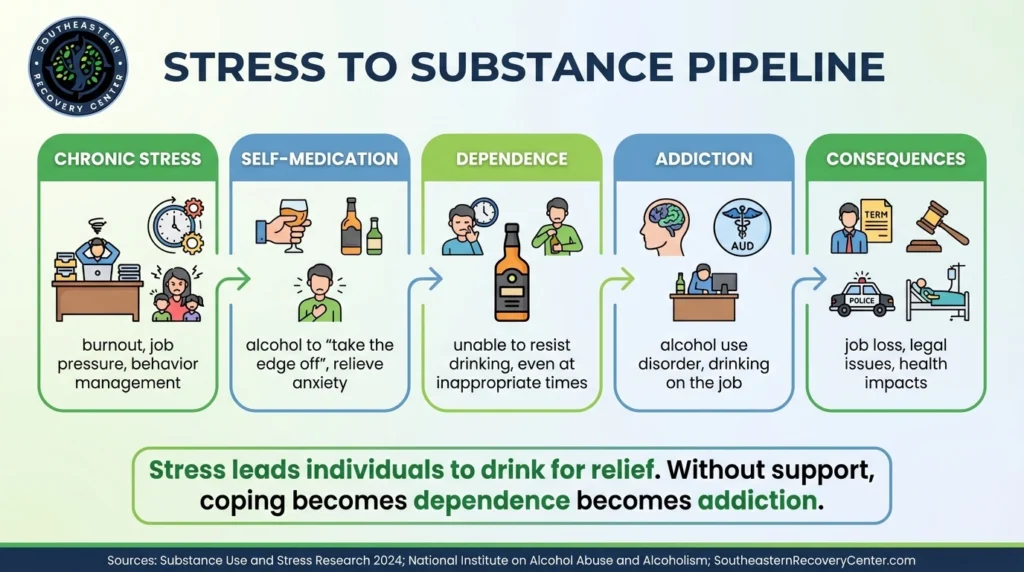 SOUTHEASTERN RECOVERY CENTER

STRESS TO SUBSTANCE PIPELINE

CHRONIC STRESS

burnout, job pressure, behavior management

SELF-MEDICATION

alcohol to "take the edge off", relieve anxiety

DEPENDENCE

unable to resist drinking, even at inappropriate times

ADDICTION

AUD

alcohol use disorder, drinking on the job

CONSEQUENCES

TERM

POLICE

job loss, legal issues, health impacts

Stress leads individuals to drink for relief. Without support, coping becomes dependence becomes addiction.

Sources: Substance Use and Stress Research 2024; National Institute on Alcohol Abuse and Alcoholism; SoutheasternRecoveryCenter.com