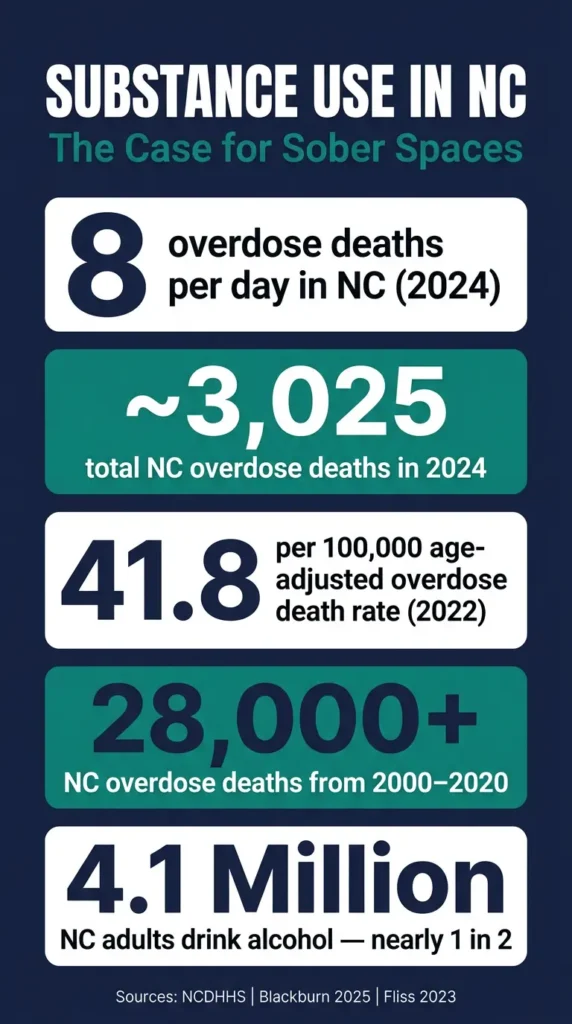 SUBSTANCE USE IN NC
The Case for Sober Spaces

8 overdose deaths per day in NC (2024)

~3,025
total NC overdose deaths in 2024

41.8 per 100,000 age-adjusted overdose death rate (2022)

28,000+
NC overdose deaths from 2000–2020

4.1 Million
NC adults drink alcohol — nearly 1 in 2

Sources: NCDHHS | Blackburn 2025 | Fliss 2023