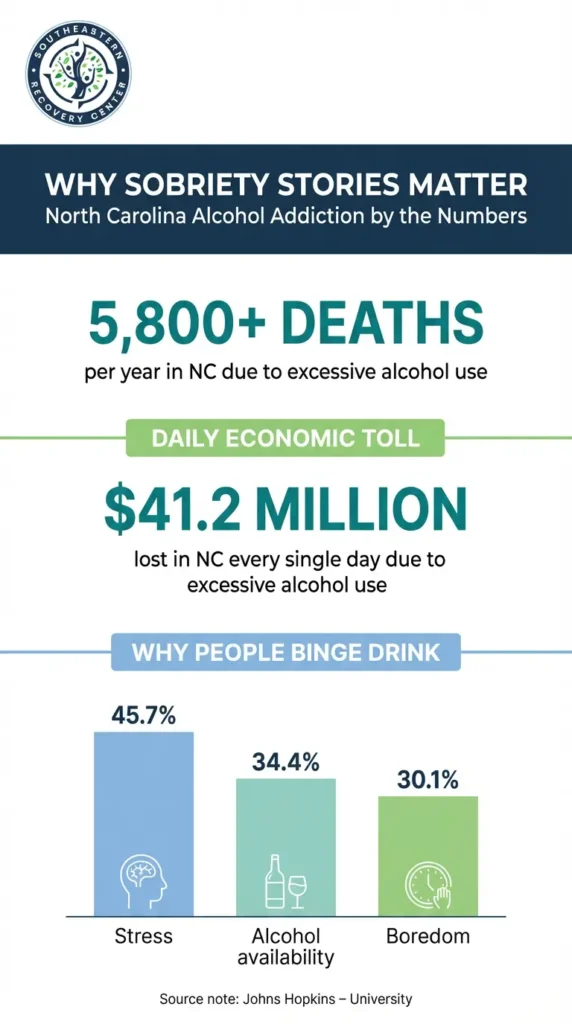 SOUTHEASTERN RECOVERY CENTER

WHY SOBRIETY STORIES MATTER
North Carolina Alcohol Addiction by the Numbers

5,800+ DEATHS
per year in NC due to excessive alcohol use

DAILY ECONOMIC TOLL

$41.2 MILLION
lost in NC every single day due to excessive alcohol use

WHY PEOPLE BINGE DRINK

45.7%
34.4%
30.1%

Stress
Alcohol availability
Boredom

Source note: Johns Hopkins – University